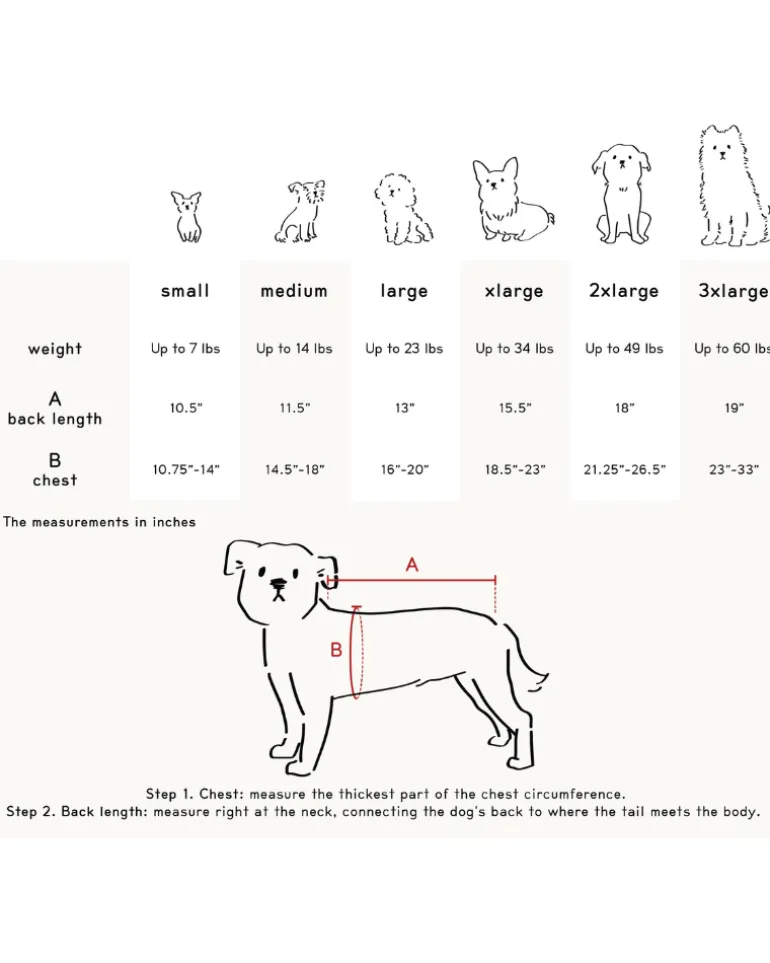 | | small | medium | large | xlarge | 2xlarge | 3xlarge |
|---|---|---|---|---|---|---|
| weight | Up to 7 lbs | Up to 14 lbs | Up to 23 lbs | Up to 34 lbs | Up to 49 lbs | Up to 60 lbs |
| A back length | 10.5" | 11.5" | 13" | 15.5" | 18" | 19" |
| B chest | 10.75"-14" | 14.5"-18" | 16"-20" | 18.5"-23" | 21.25"-26.5" | 23"-33" |

The measurements in inches

A

B

Step 1. Chest: measure the thickest part of the chest circumference.
Step 2. Back length: measure right at the neck, connecting the dog's back to where the tail meets the body.